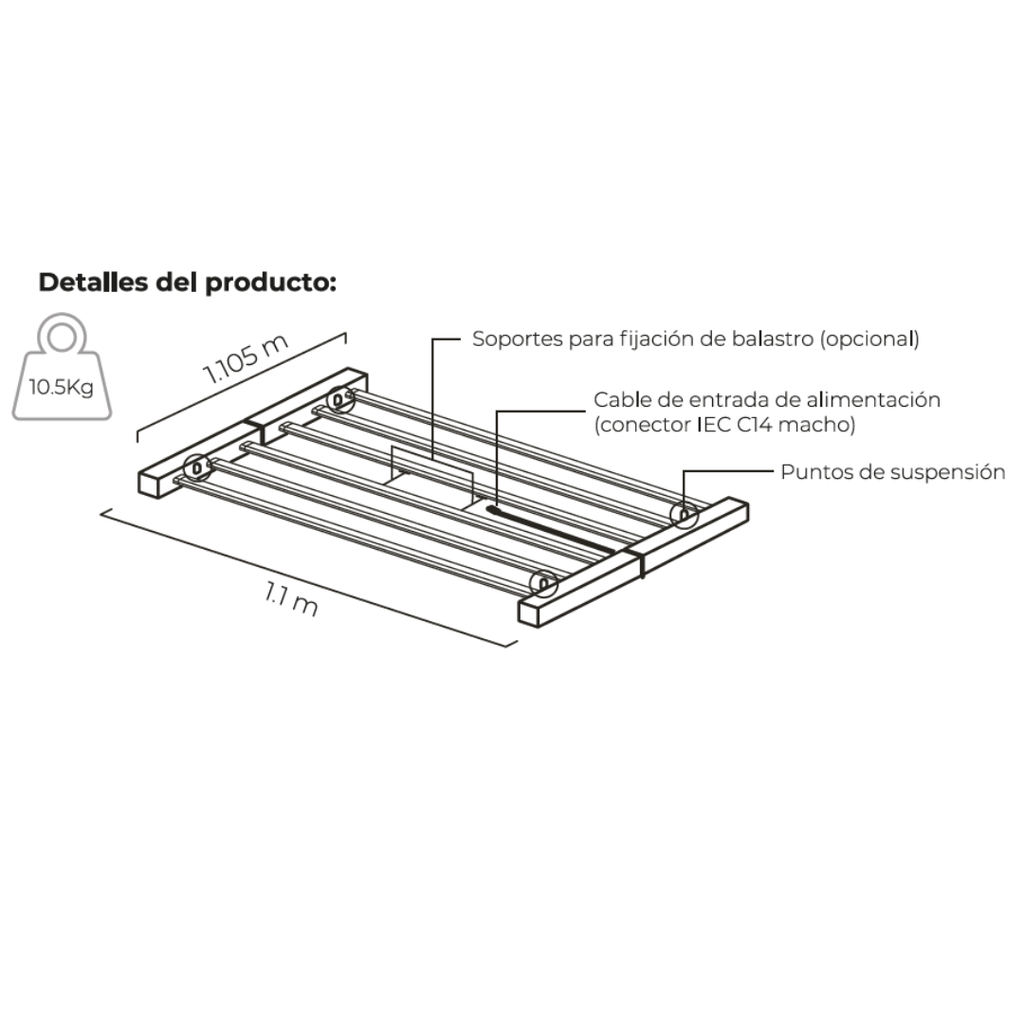 Detalles del producto:

10.5Kg

1.105 m

Soportes para fijación de balastro (opcional)

Cable de entrada de alimentación (conector IEC C14 macho)

Puntos de suspensión

1.1 m